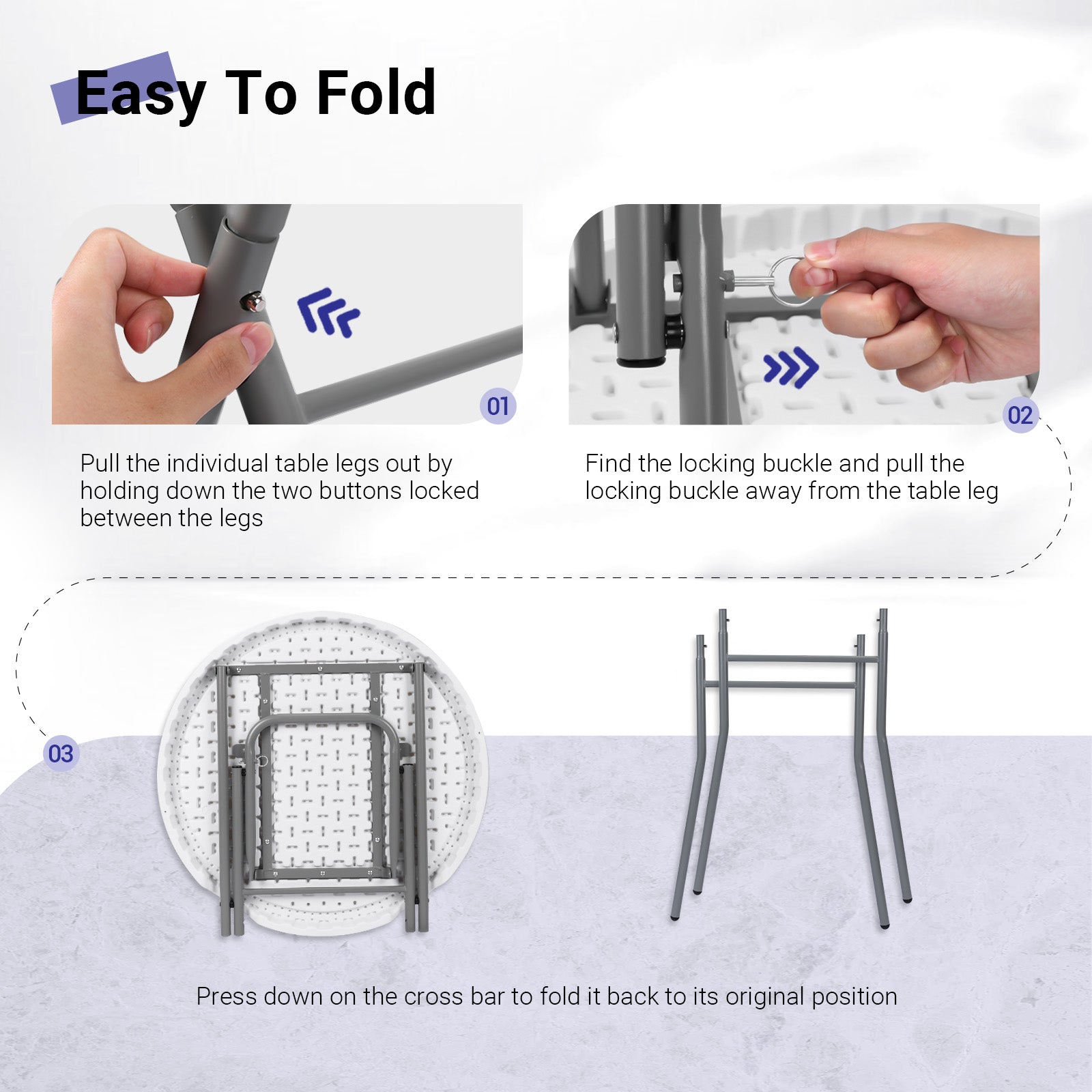 Easy To Fold

01

Pull the individual table legs out by holding down the two buttons locked between the legs

02

Find the locking buckle and pull the locking buckle away from the table leg

03

Press down on the cross bar to fold it back to its original position