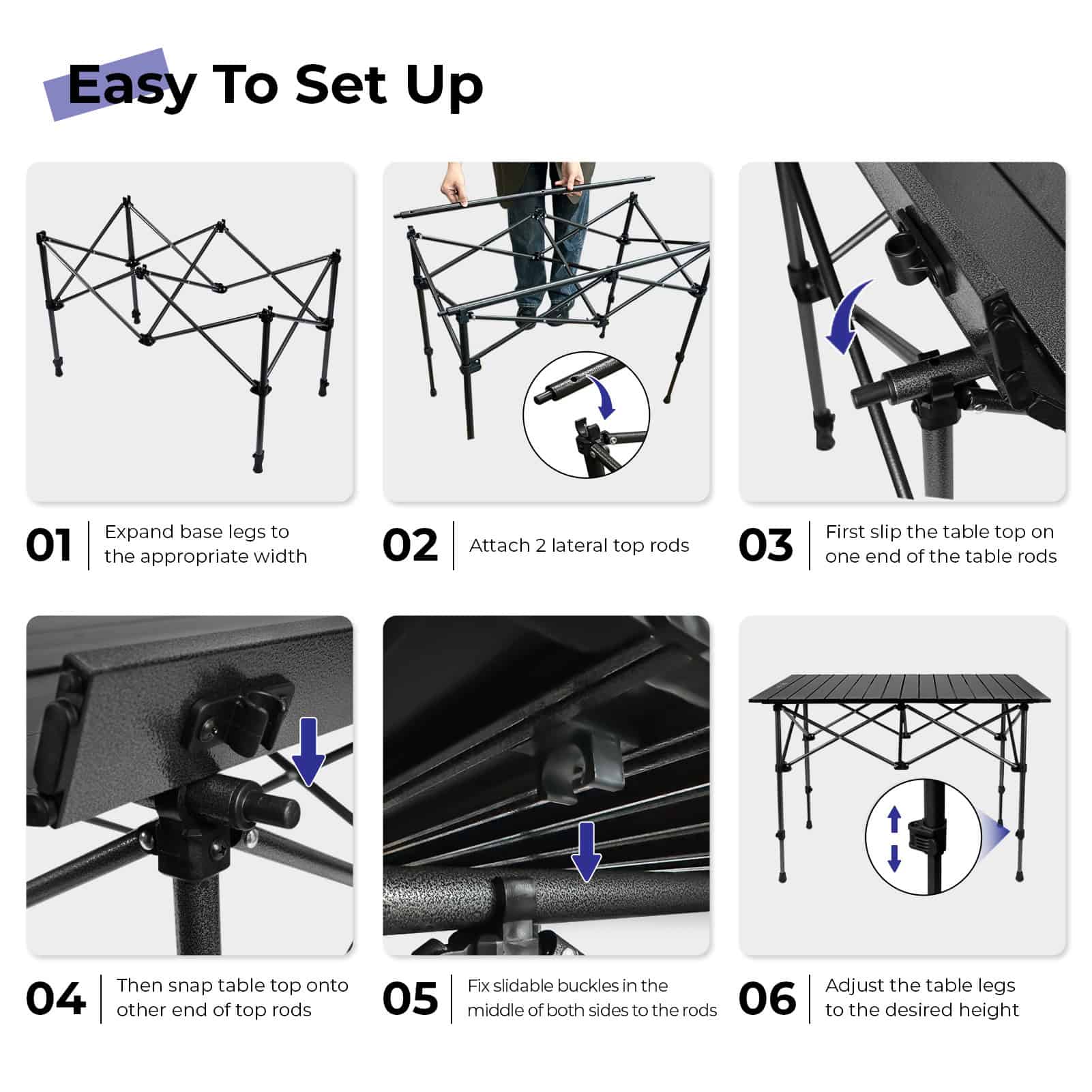 Easy To Set Up

01 Expand base legs to the appropriate width

02 Attach 2 lateral top rods

03 First slip the table top on one end of the table rods

04 Then snap table top onto other end of top rods

05 Fix slidable buckles in the middle of both sides to the rods

06 Adjust the table legs to the desired height