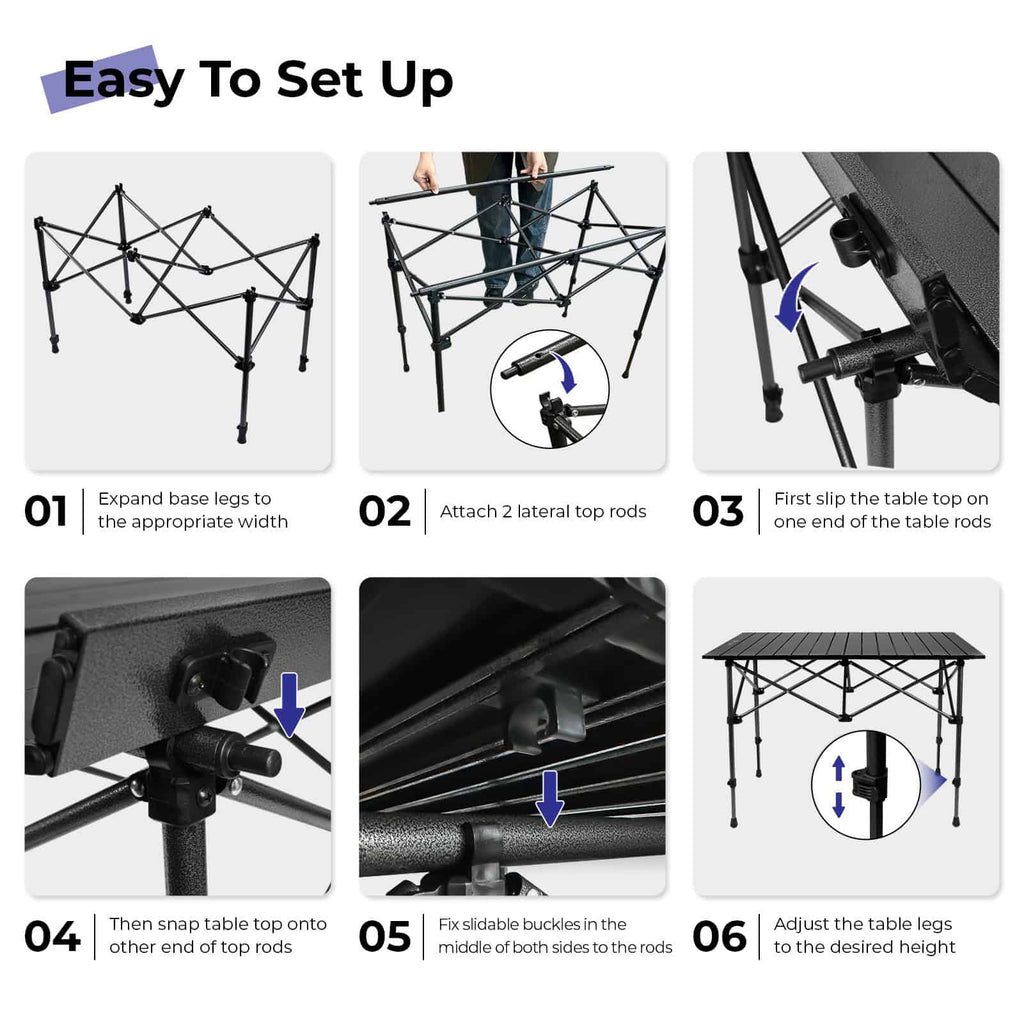 Easy To Set Up

01 Expand base legs to the appropriate width

02 Attach 2 lateral top rods

03 First slip the table top on one end of the table rods

04 Then snap table top onto other end of top rods

05 Fix slidable buckles in the middle of both sides to the rods

06 Adjust the table legs to the desired height