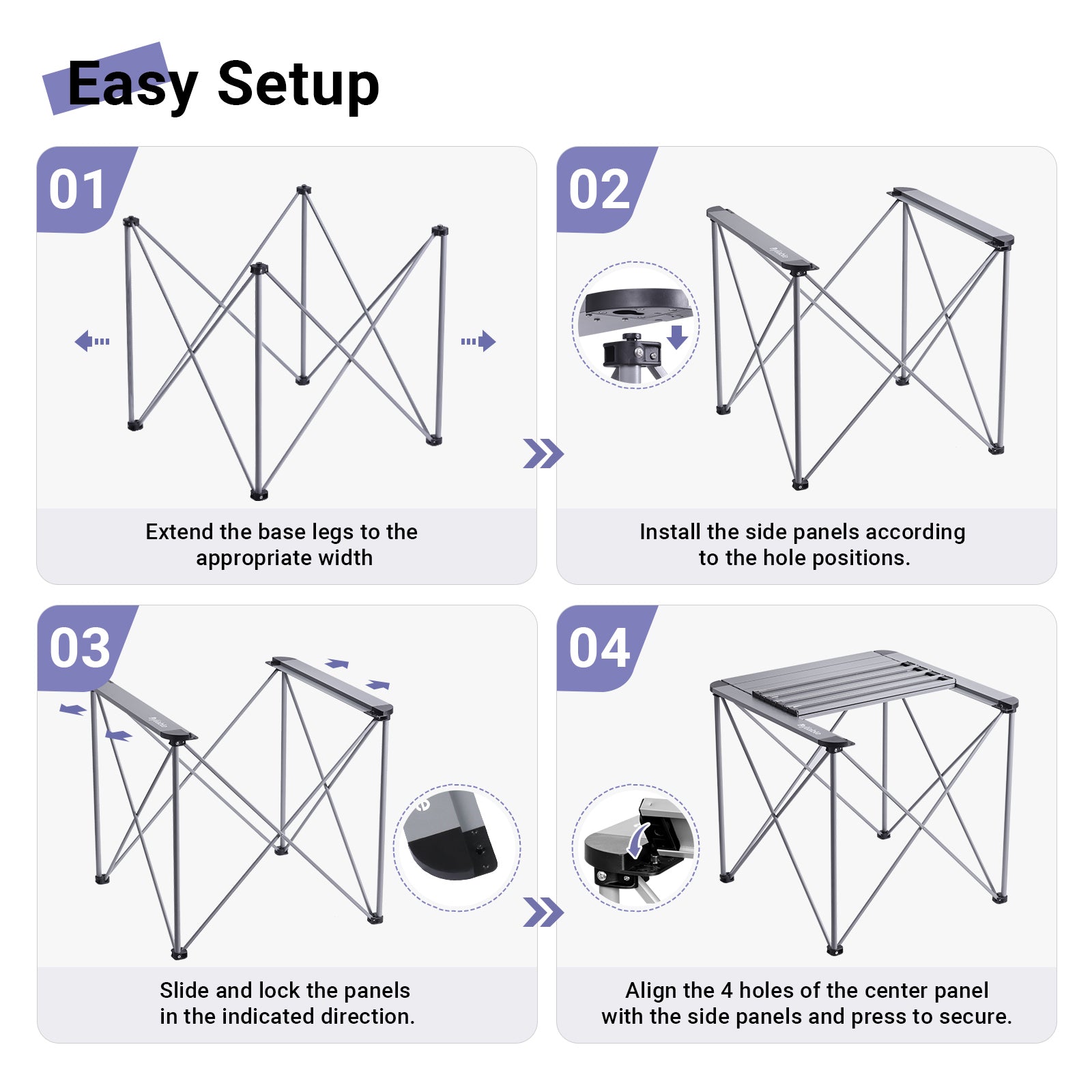 Easy Setup

01

Extend the base legs to the appropriate width

02

Install the side panels according to the hole positions.

03

Slide and lock the panels in the indicated direction.

04

Align the 4 holes of the center panel with the side panels and press to secure.