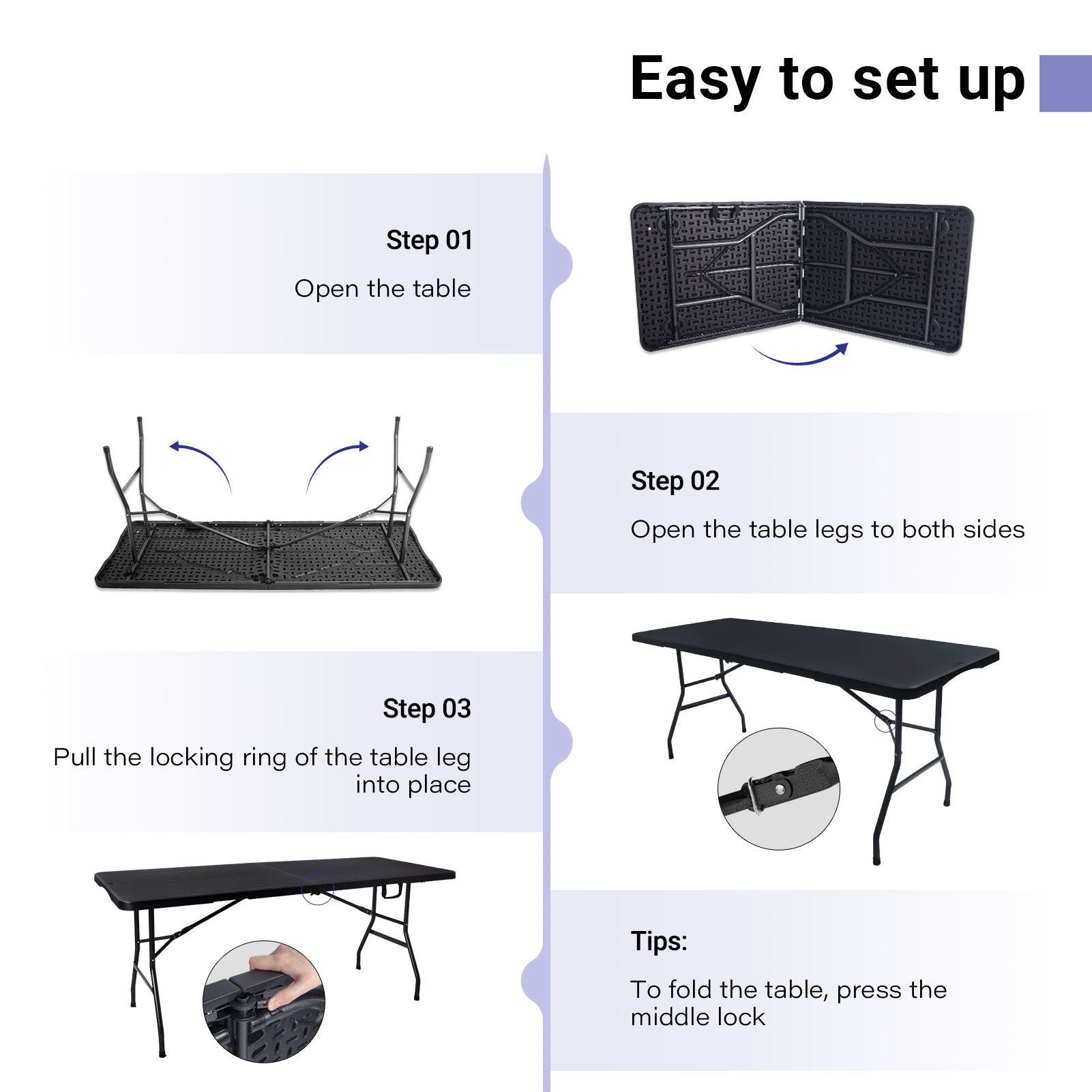 Easy to set up

Step 01

Open the table

Step 02

Open the table legs to both sides

Step 03

Pull the locking ring of the table leg into place

Tips:

To fold the table, press the middle lock