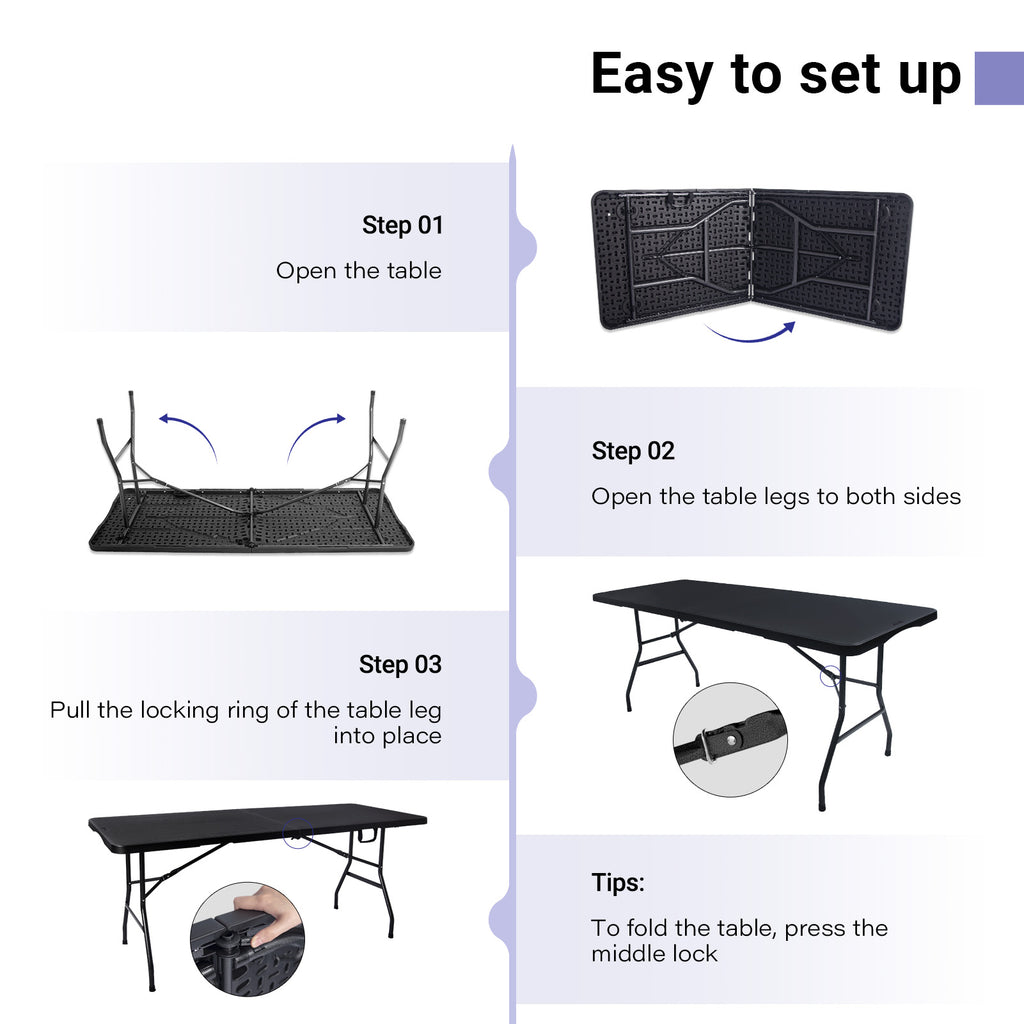 Easy to set up

Step 01

Open the table

Step 02

Open the table legs to both sides

Step 03

Pull the locking ring of the table leg into place

Tips:

To fold the table, press the middle lock