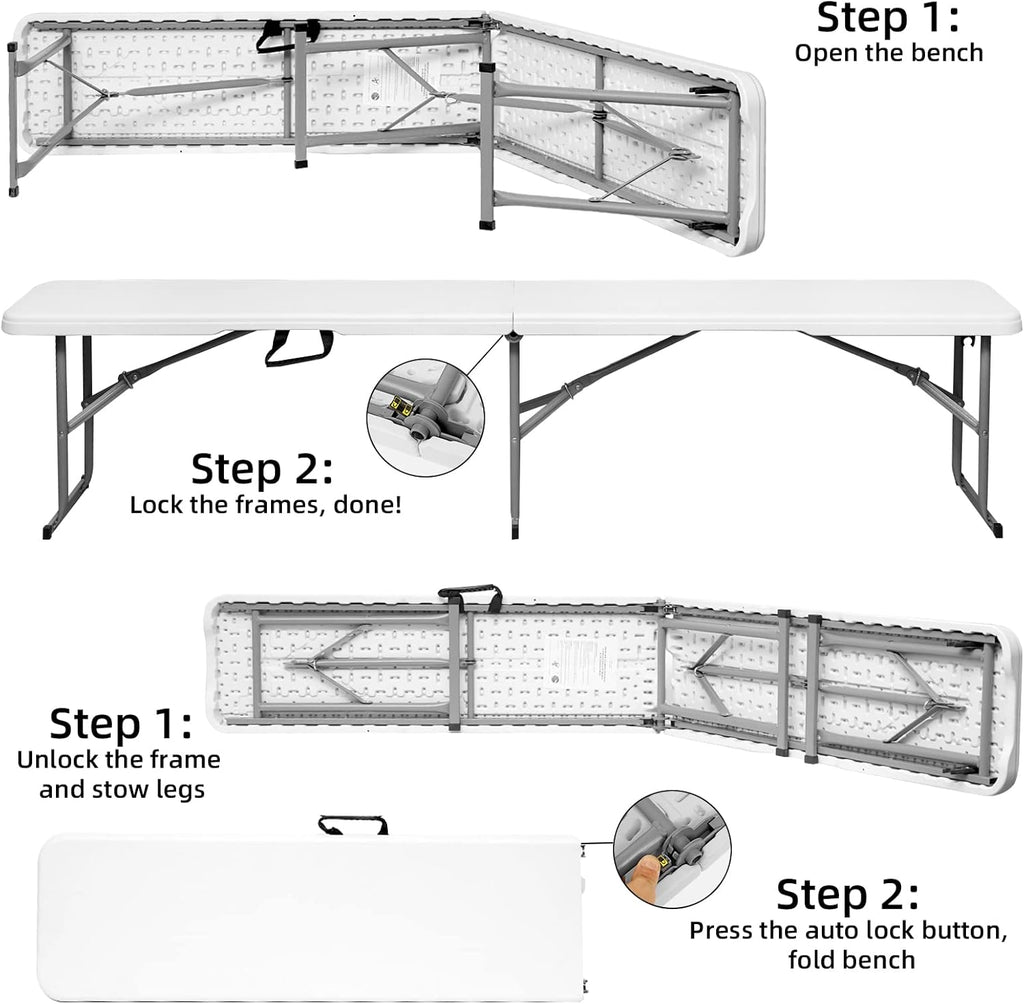 Step 1:
Open the bench

Step 2:
Lock the frames, done!

Step 1:
Unlock the frame and stow legs

Step 2:
Press the auto lock button, fold bench