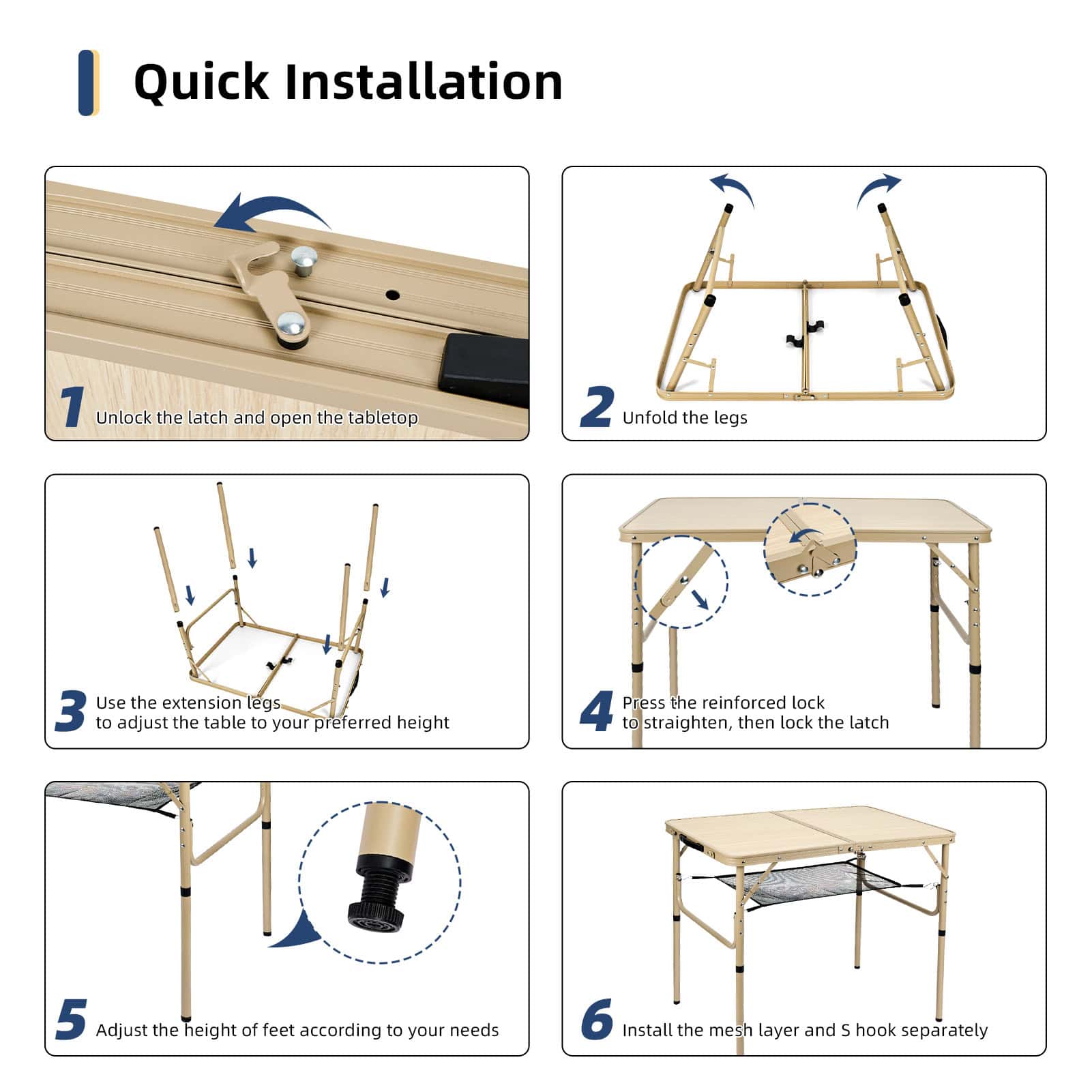 Quick Installation

1 Unlock the latch and open the tabletop

2 Unfold the legs

3 Use the extension legs to adjust the table to your preferred height

4 Press the reinforced lock to straighten, then lock the latch

5 Adjust the height of feet according to your needs

6 Install the mesh layer and S hook separately