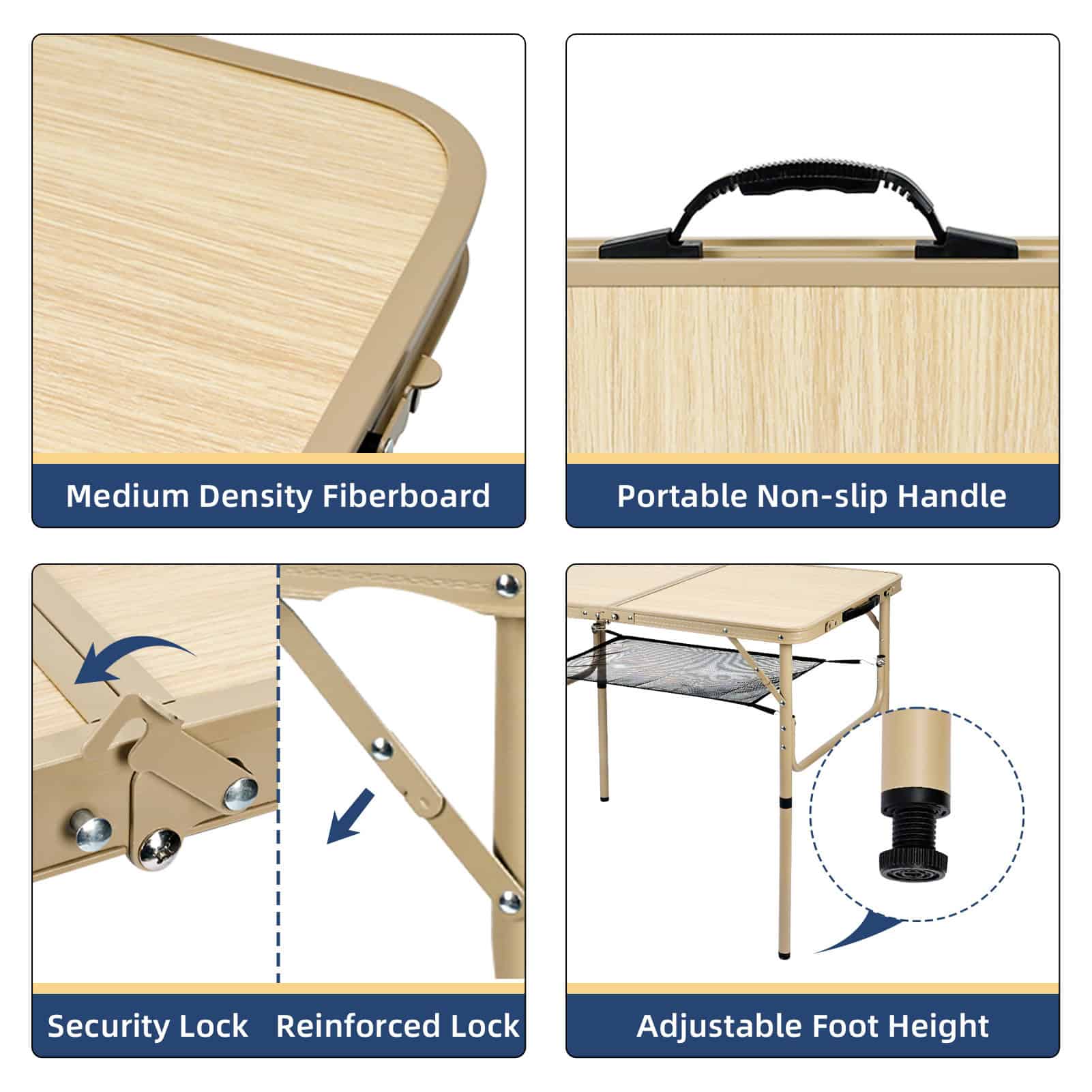 Medium Density Fiberboard

Portable Non-slip Handle

Security Lock

Reinforced Lock

Adjustable Foot Height