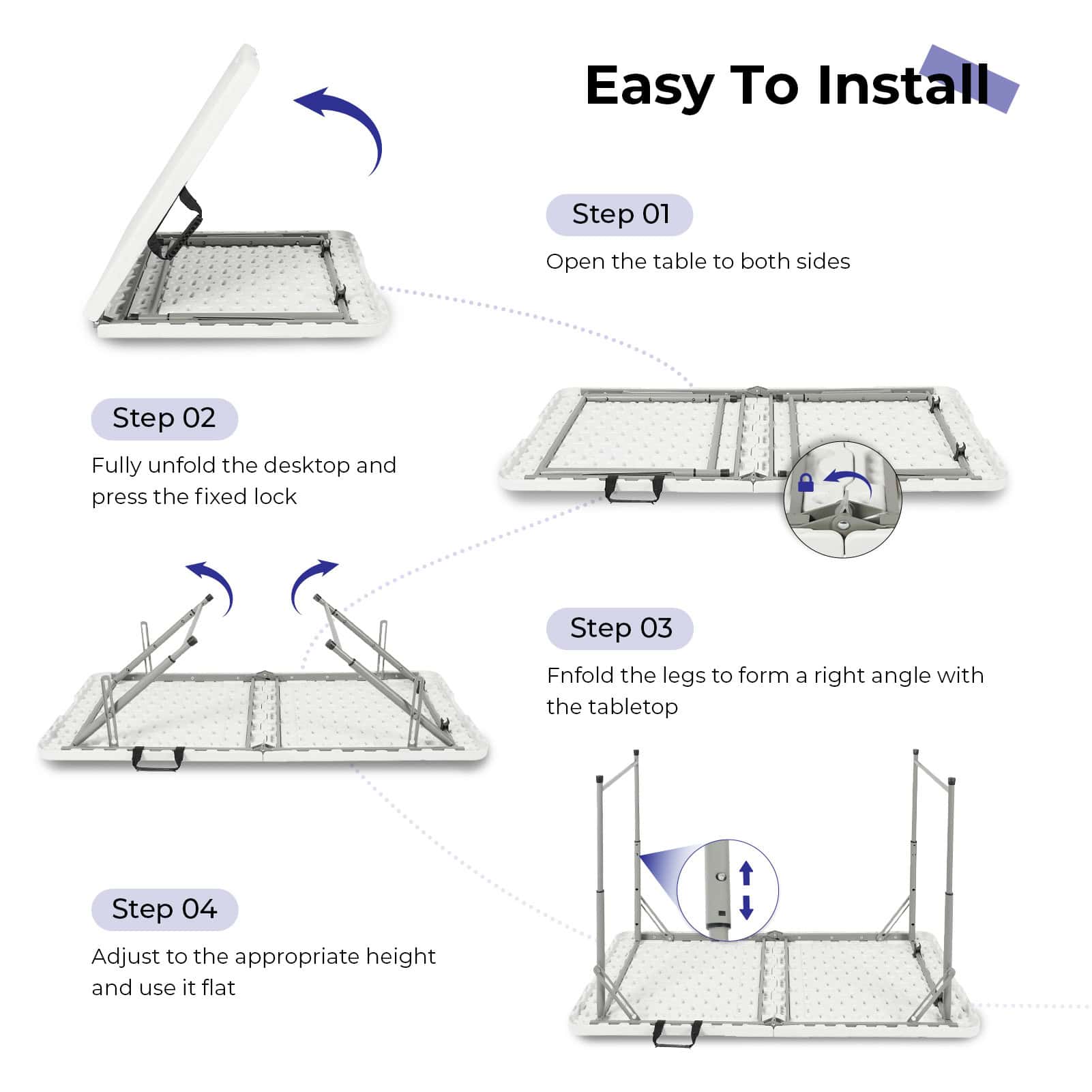 Easy To Install

Step 01

Open the table to both sides

Step 02

Fully unfold the desktop and press the fixed lock

Step 03

Fnfold the legs to form a right angle with the tabletop

Step 04

Adjust to the appropriate height and use it flat