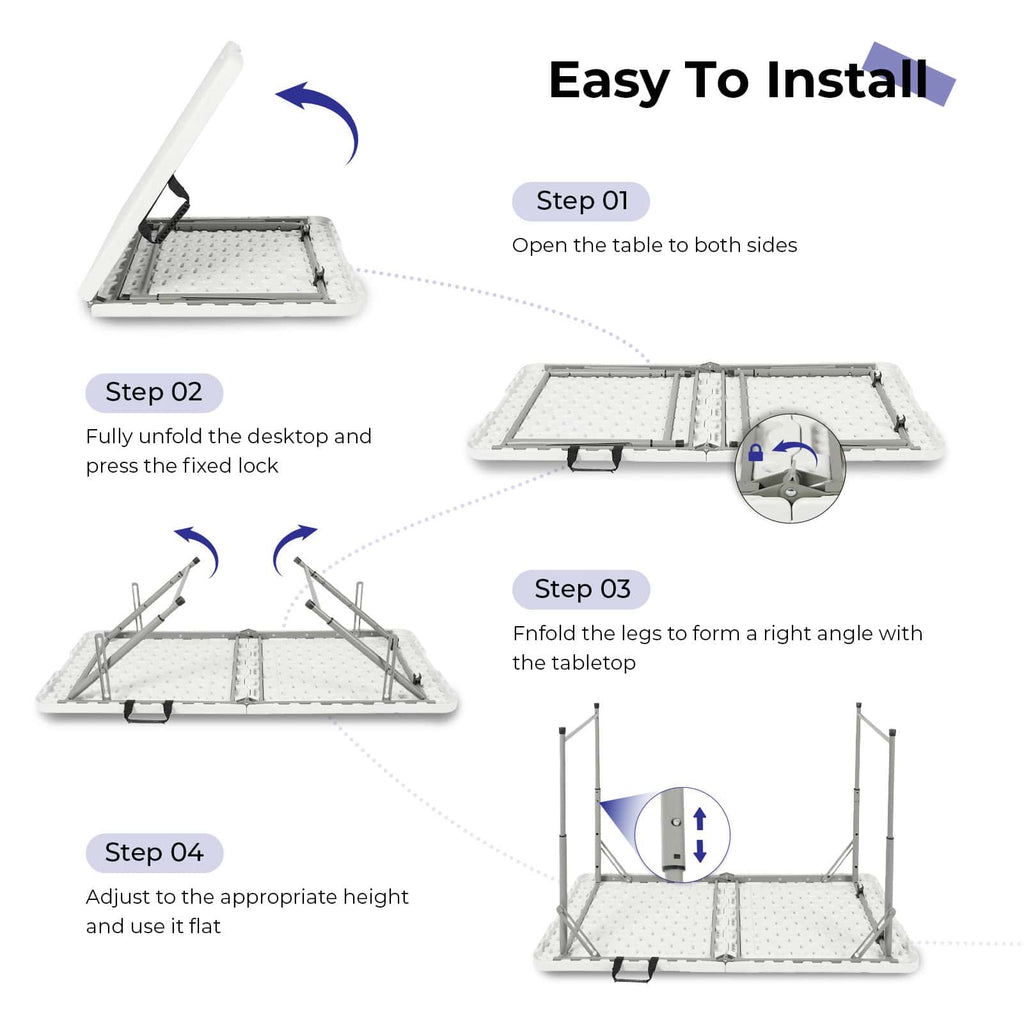 Easy To Install

Step 01

Open the table to both sides

Step 02

Fully unfold the desktop and press the fixed lock

Step 03

Fnfold the legs to form a right angle with the tabletop

Step 04

Adjust to the appropriate height and use it flat