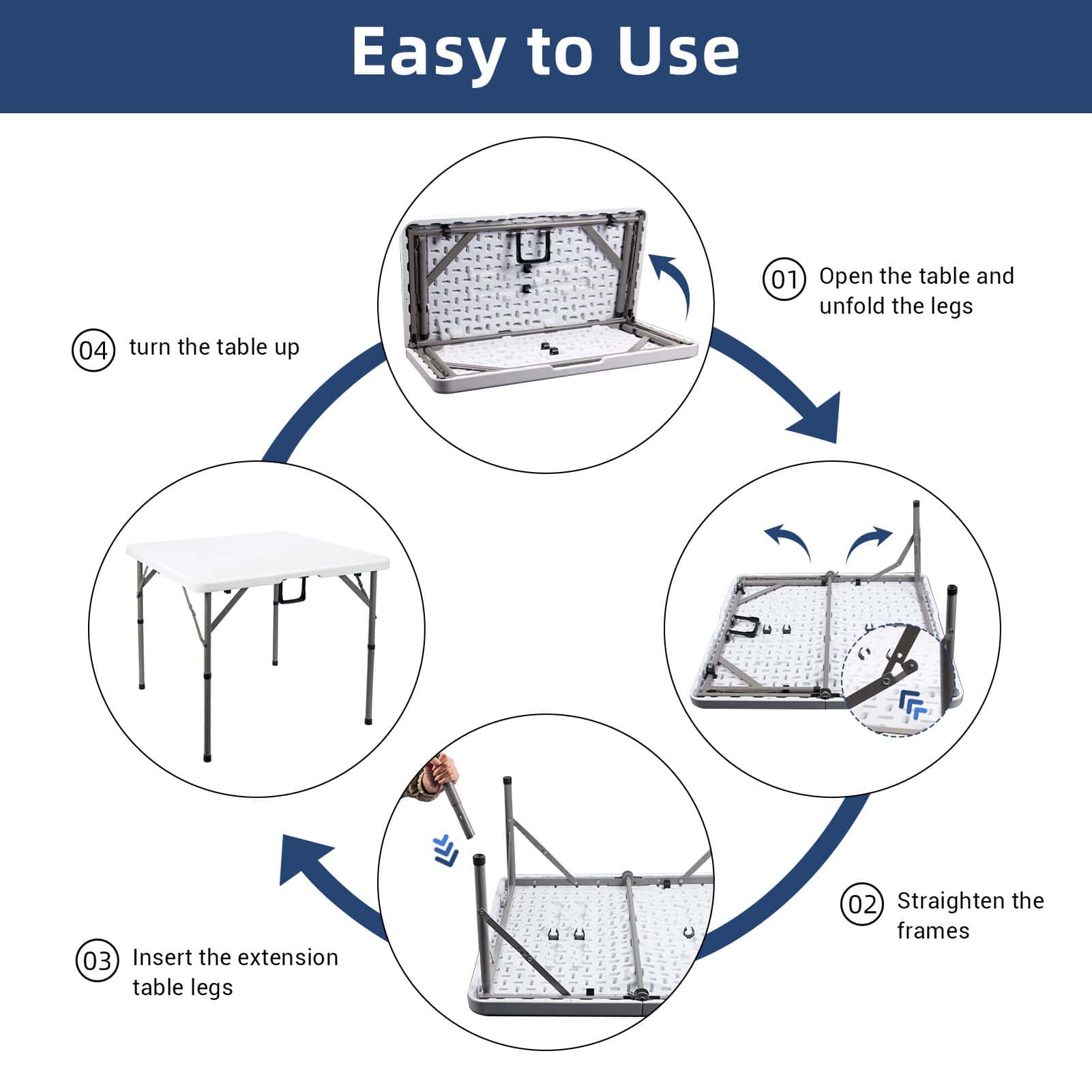 Easy to Use

01 Open the table and unfold the legs

02 Straighten the frames

03 Insert the extension table legs

04 turn the table up