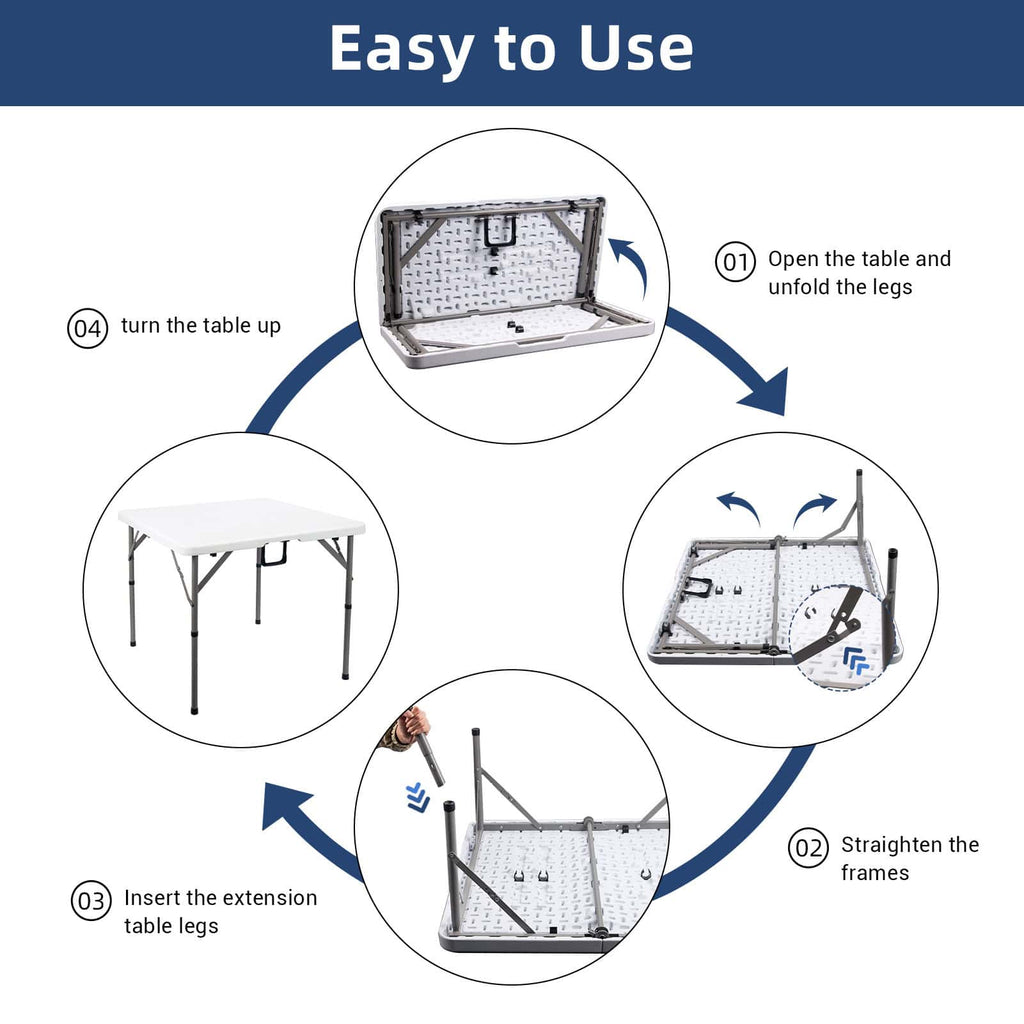 Easy to Use

01 Open the table and unfold the legs

02 Straighten the frames

03 Insert the extension table legs

04 turn the table up