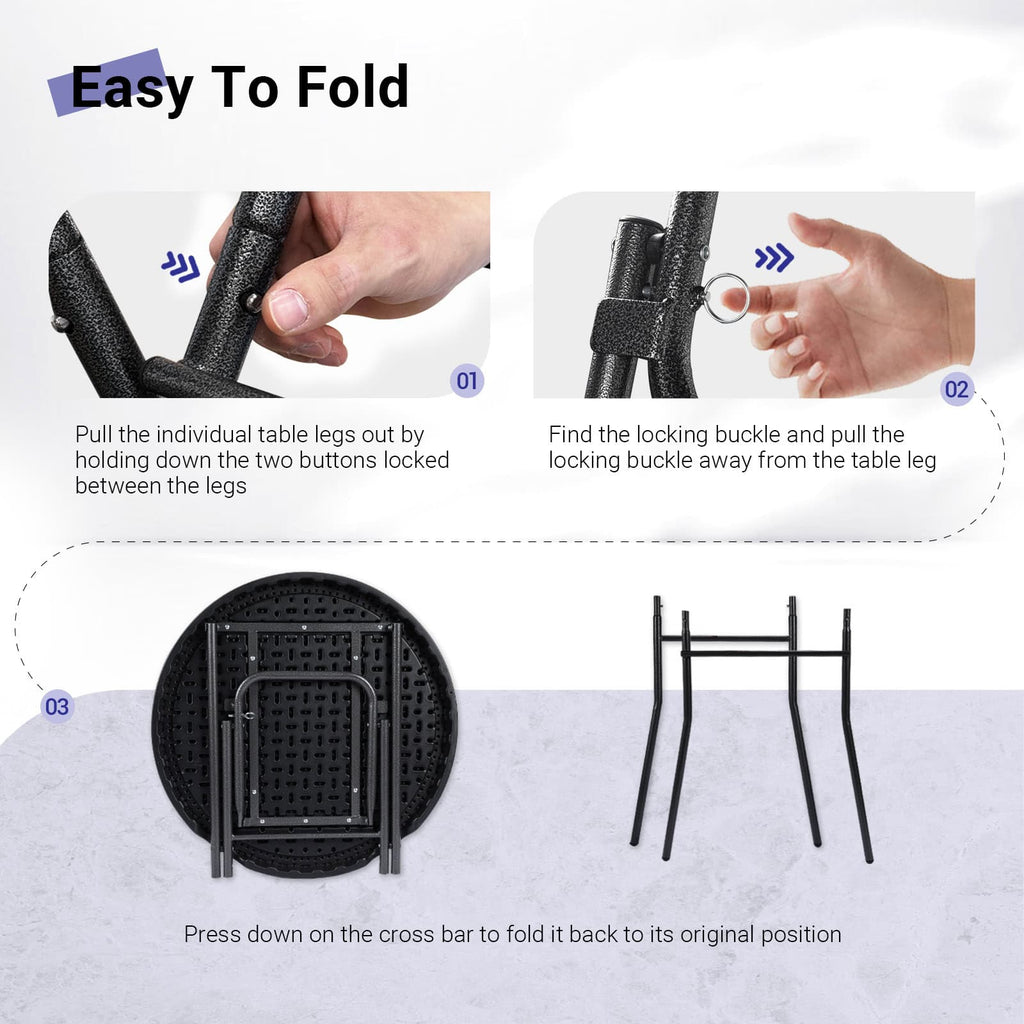 Easy To Fold

01

Pull the individual table legs out by holding down the two buttons locked between the legs

02

Find the locking buckle and pull the locking buckle away from the table leg

03

Press down on the cross bar to fold it back to its original position